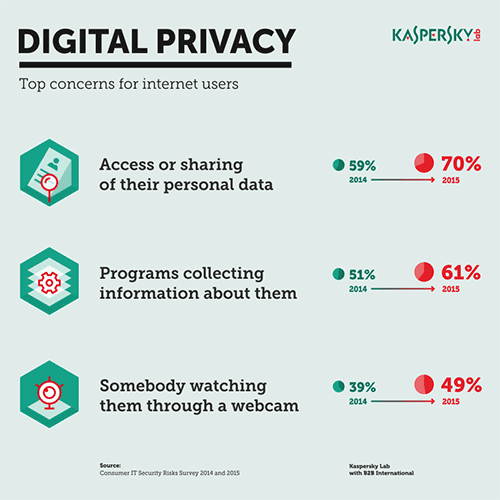 DIGITAL PRIVACY

KASPERSKY lab

Top concerns for internet users

Access or sharing of their personal data

59% 2014

70% 2015

Programs collecting information about them

51% 2014

61% 2015

Somebody watching them through a webcam

39% 2014

49% 2015

Source:
Consumer IT Security Risks Survey 2014 and 2015

Kaspersky Lab
with B2B International